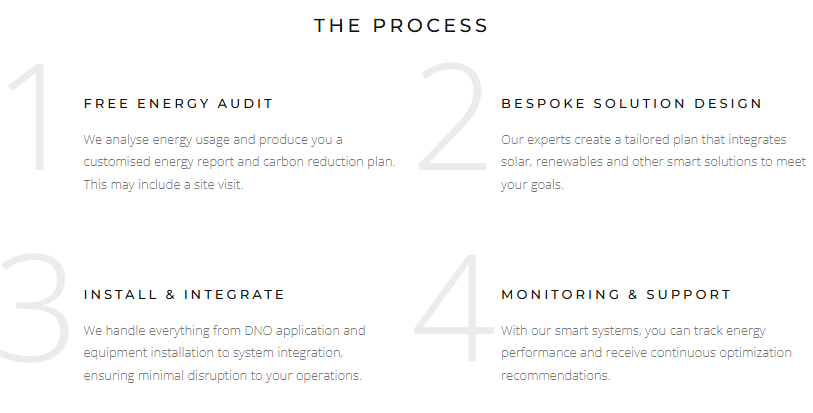 THE PROCESS

1

FREE ENERGY AUDIT

We analyse energy usage and produce you a customised energy report and carbon reduction plan. This may include a site visit.

2

BESPOKE SOLUTION DESIGN

Our experts create a tailored plan that integrates solar, renewables and other smart solutions to meet your goals.

3

INSTALL & INTEGRATE

We handle everything from DNO application and equipment installation to system integration, ensuring minimal disruption to your operations.

4

MONITORING & SUPPORT

With our smart systems, you can track energy performance and receive continuous optimization recommendations.